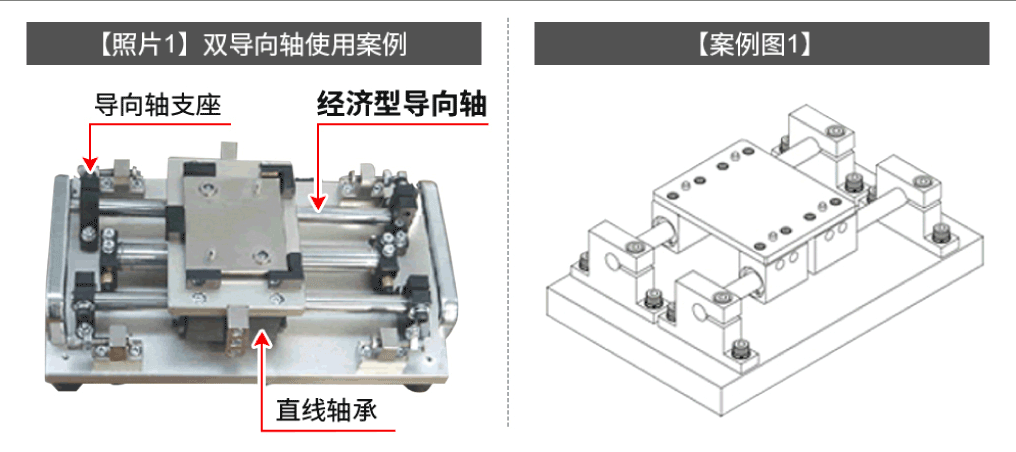 【照片1】双导向轴使用案例

导向轴支座

经济型导向轴

直线轴承

【案例图1】