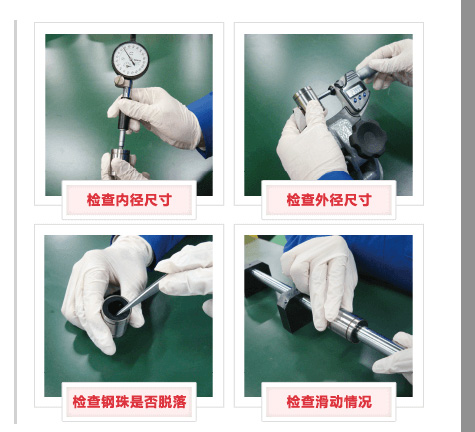 检查内径尺寸

检查外径尺寸

检查钢珠是否脱落

检查滑动情况