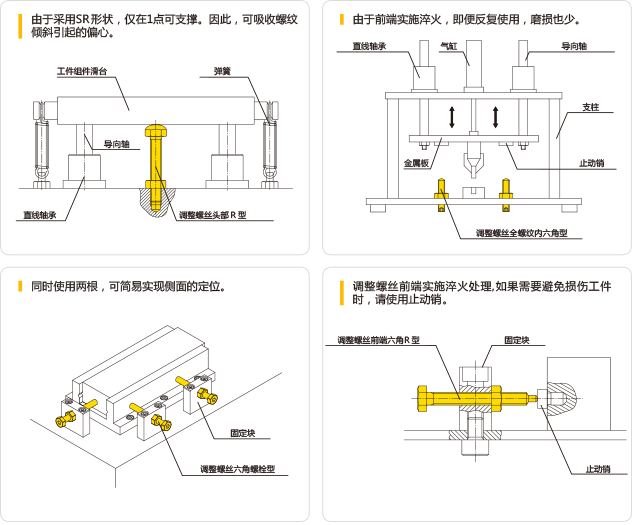 由于采用SR形状，仅在1点可支撑。因此，可吸收螺纹倾斜引起的偏心。

工件组件滑台
弹簧
导向轴
直线轴承
调整螺丝头部R型

由于前端实施淬火，即便反复使用，磨损也少。

直线轴承
气缸
导向轴
支柱
金属板
止动销
调整螺丝全螺纹内六角型

同时使用两根，可简易实现侧面的定位。

固定块
调整螺丝六角螺栓型

调整螺丝前端实施淬火处理,如果需要避免损伤工件时，请使用止动销。

调整螺丝前端六角R型
固定块
止动销