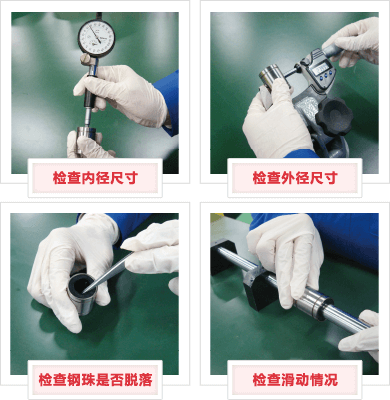 检查内径尺寸

检查外径尺寸

检查钢珠是否脱落

检查滑动情况