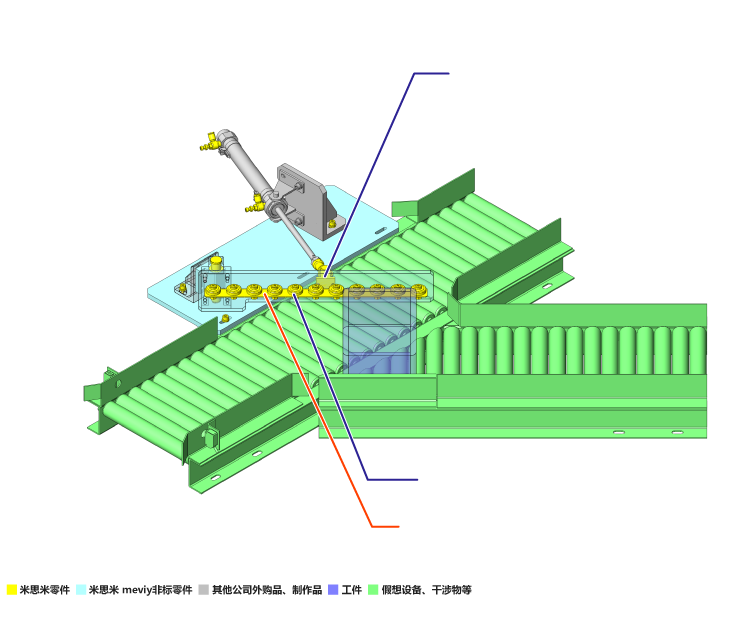 米思米零件 米思米 meviy非标零件 其他公司外购品、制作品 工件 假想设备、干涉物等