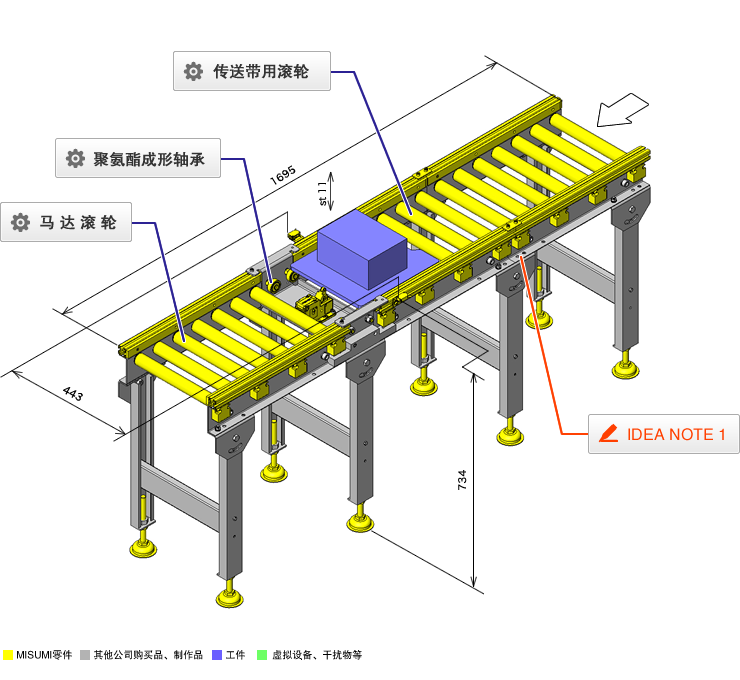 传送带用滚轮

聚氨酯成形轴承

马达滚轮

1695

st 11

443

734

IDEA NOTE 1

MISUMI零件　其他公司购买品、制作品　工件　虚拟设备、干扰物等