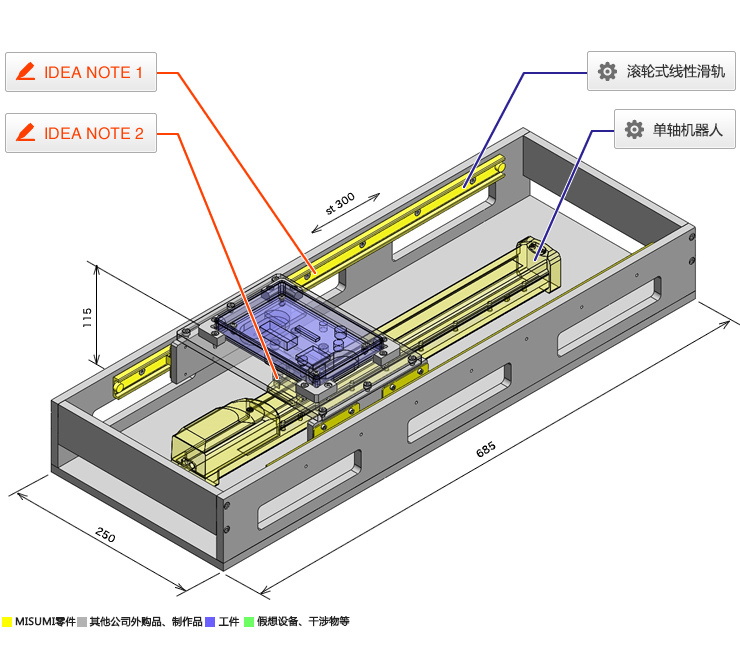 IDEA NOTE 1

IDEA NOTE 2

滚轮式线性滑轨

单轴机器人

st 300

115

685

250

MISUMI零件 其他公司外购品、制作品 工件 假想设备、干涉物等